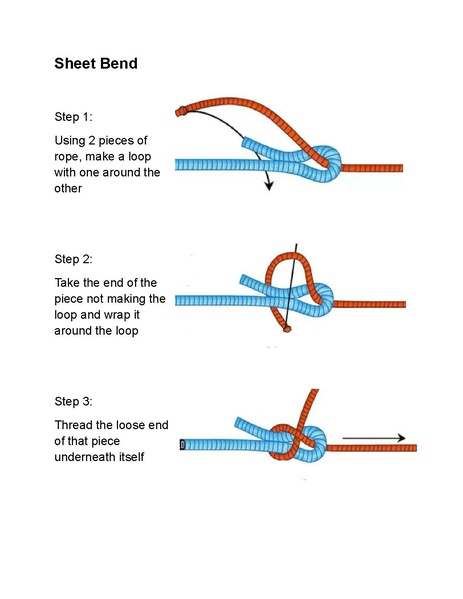 Sheet Bend

Step 1:

Using 2 pieces of rope, make a loop with one around the other

Step 2:

Take the end of the piece not making the loop and wrap it around the loop

Step 3:

Thread the loose end of that piece underneath itself