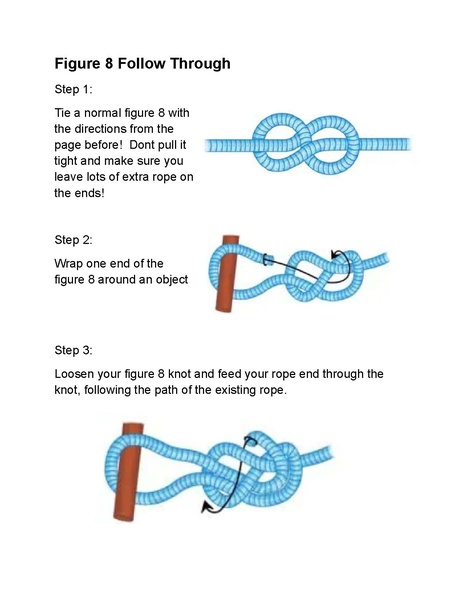 Figure 8 Follow Through

Step 1:

Tie a normal figure 8 with the directions from the page before! Dont pull it tight and make sure you leave lots of extra rope on the ends!

Step 2:

Wrap one end of the figure 8 around an object

Step 3:

Loosen your figure 8 knot and feed your rope end through the knot, following the path of the existing rope.