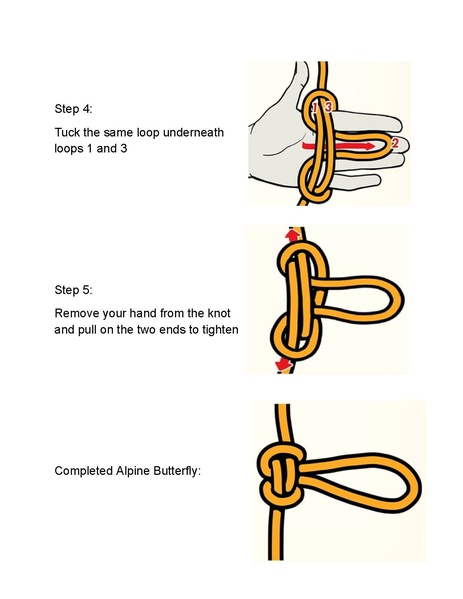 Step 4:

Tuck the same loop underneath loops 1 and 3

1 3

2

Step 5:

Remove your hand from the knot and pull on the two ends to tighten

Completed Alpine Butterfly: